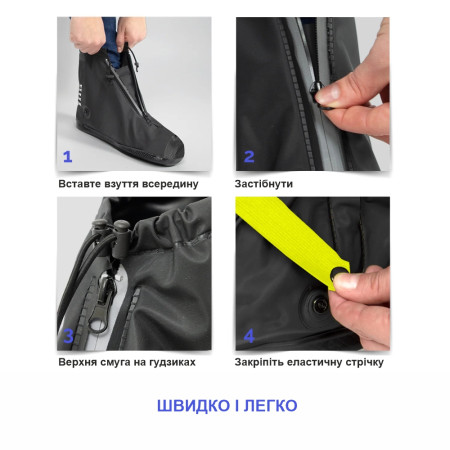 1

Вставте взуття всередину

2

Застібнути

3

Верхня смуга на гудзиках

4

Закріпіть еластичну стрічку

ШВИДКО І ЛЕГКО